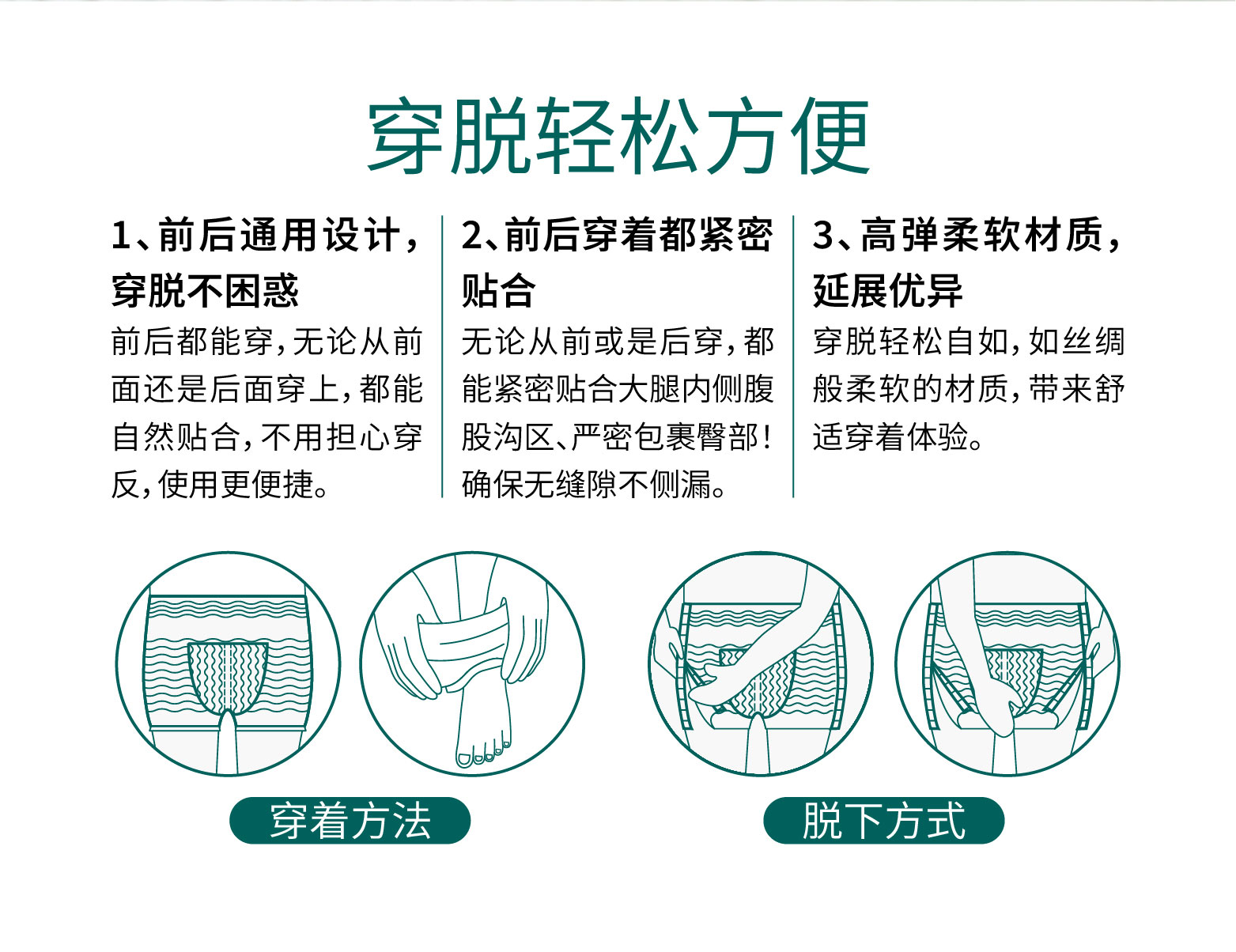 穿脱轻松方便

1、前后通用设计，穿脱不困惑

前后都能穿，无论从前面还是后面穿上，都能自然贴合，不用担心穿反，使用更便捷。

2、前后穿着都紧密贴合

无论从前或是后穿，都能紧密贴合大腿内侧腹股沟区、严密包裹臀部！确保无缝隙不侧漏。

3、高弹柔软材质，延展优异

穿脱轻松自如，如丝绸般柔软的材质，带来舒适穿着体验。

穿着方法

脱下方式