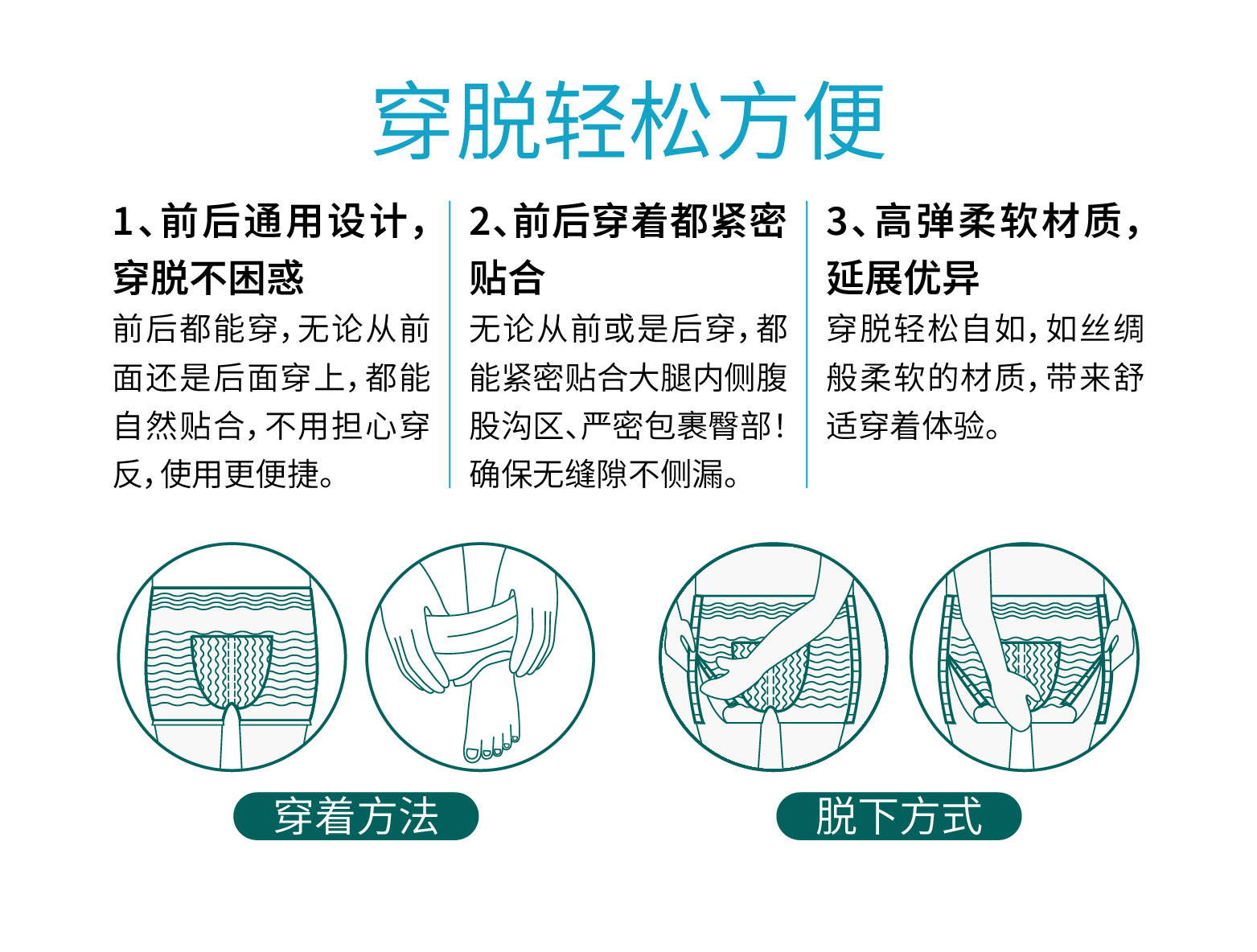 穿脱轻松方便

1、前后通用设计，穿脱不困惑

前后都能穿，无论从前面还是后面穿上，都能自然贴合，不用担心穿反，使用更便捷。

2、前后穿着都紧密贴合

无论从前或是后穿，都能紧密贴合大腿内侧腹股沟区、严密包裹臀部！确保无缝隙不侧漏。

3、高弹柔软材质，延展优异

穿脱轻松自如，如丝绸般柔软的材质，带来舒适穿着体验。

穿着方法

脱下方式