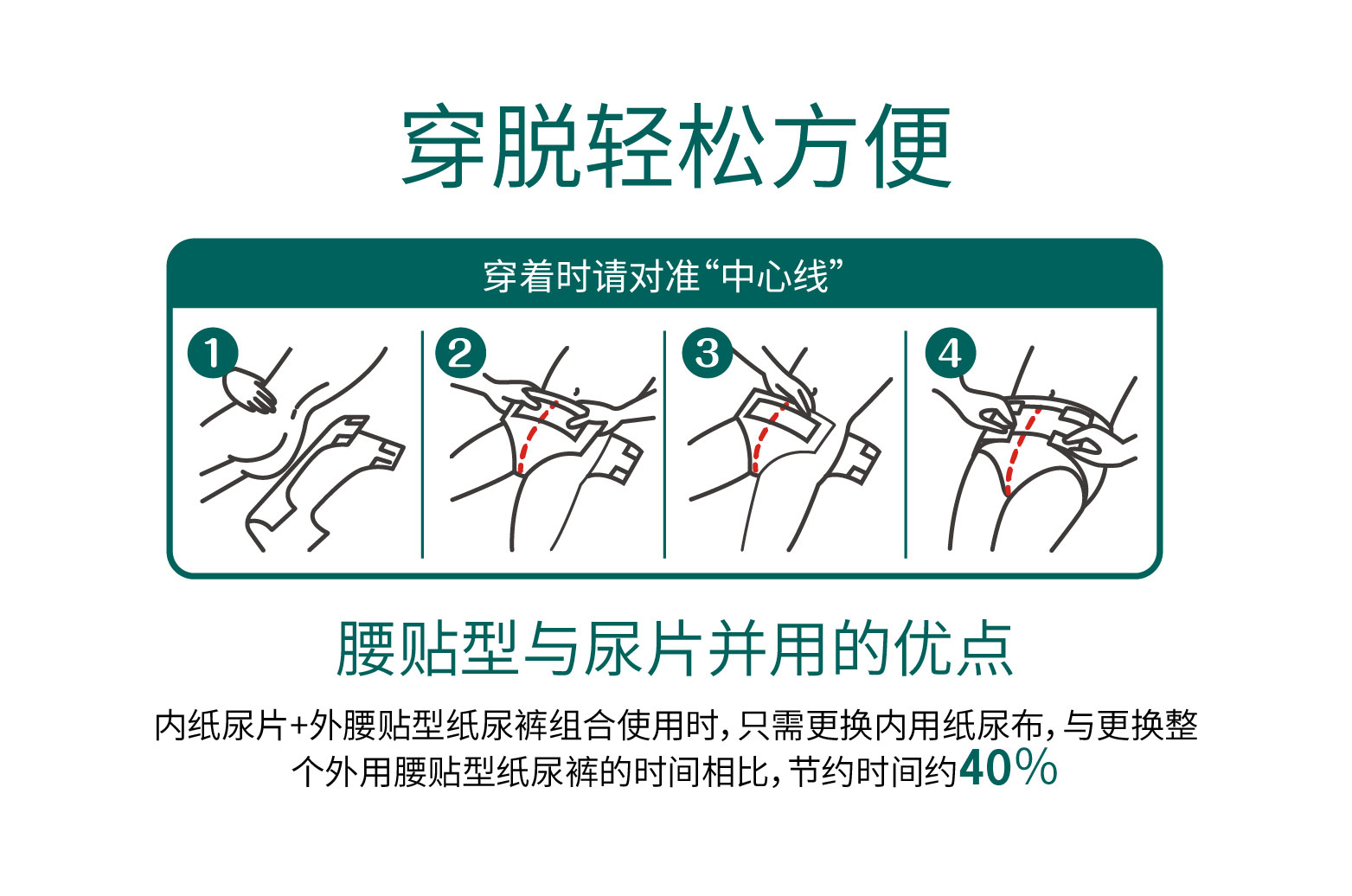 穿脱轻松方便

穿着时请对准“中心线”

1 2 3 4

腰贴型与尿片并用的优点

内纸尿片+外腰贴型纸尿裤组合使用时，只需更换内用纸尿布，与更换整个外用腰贴型纸尿裤的时间相比，节约时间约40%