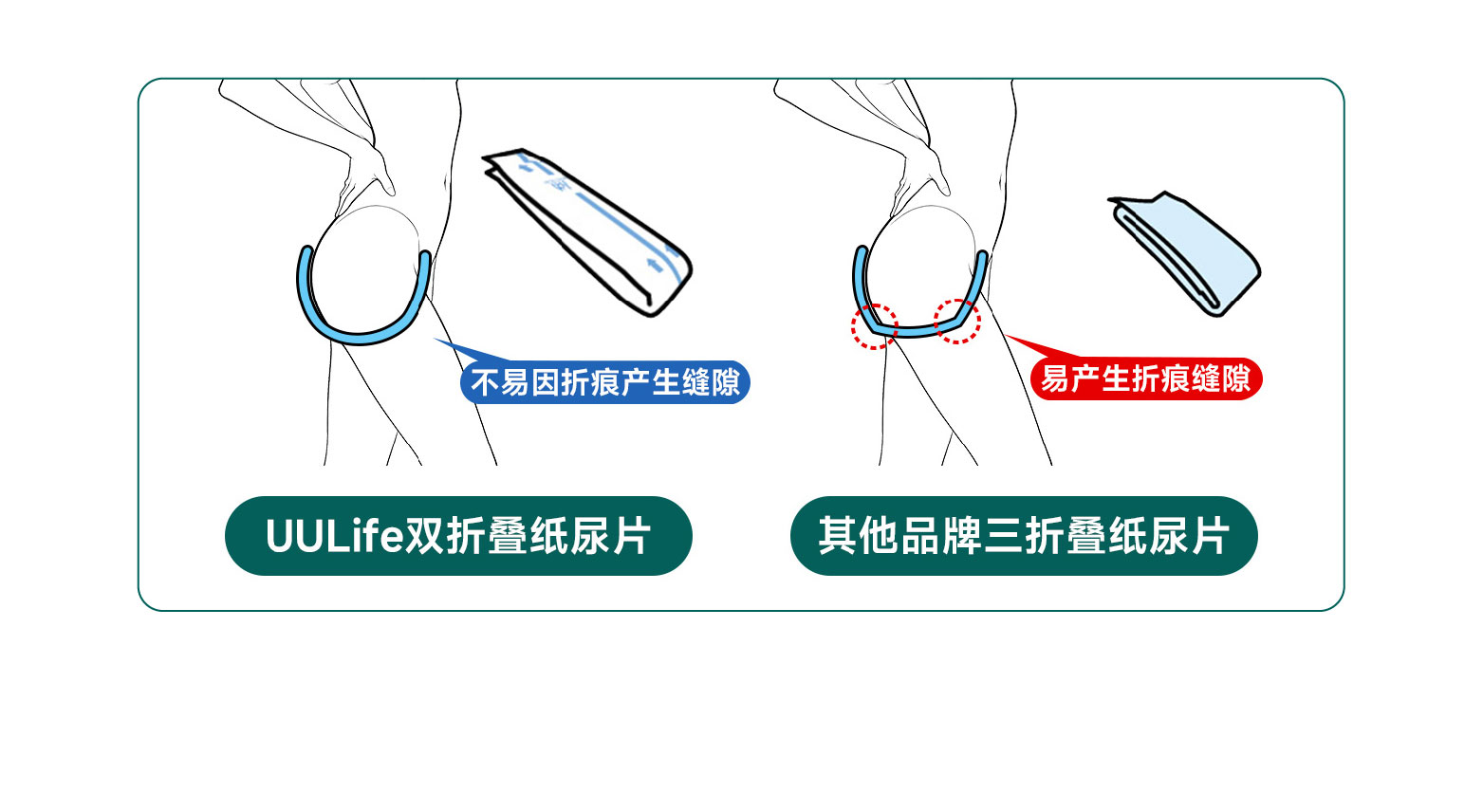 不易因折痕产生缝隙

UULife双折叠纸尿片

易产生折痕缝隙

其他品牌三折叠纸尿片